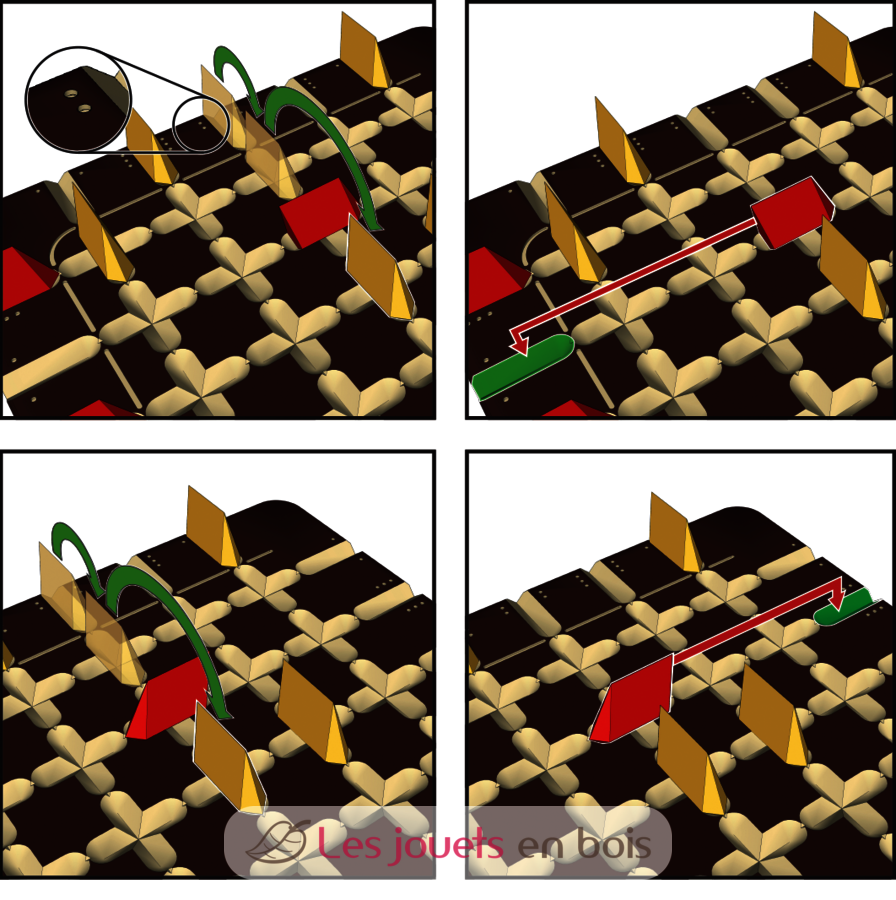 Les jouets en bois